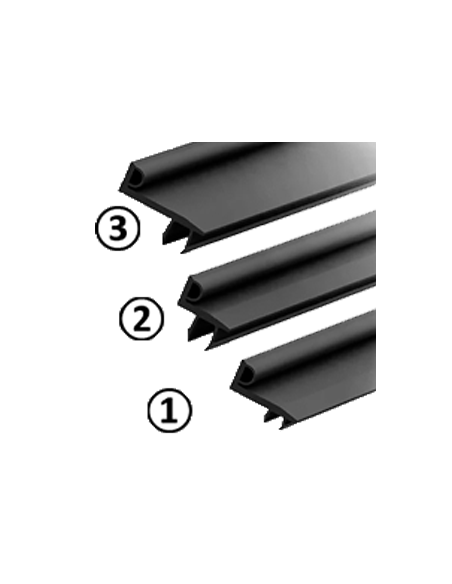 3

2

1